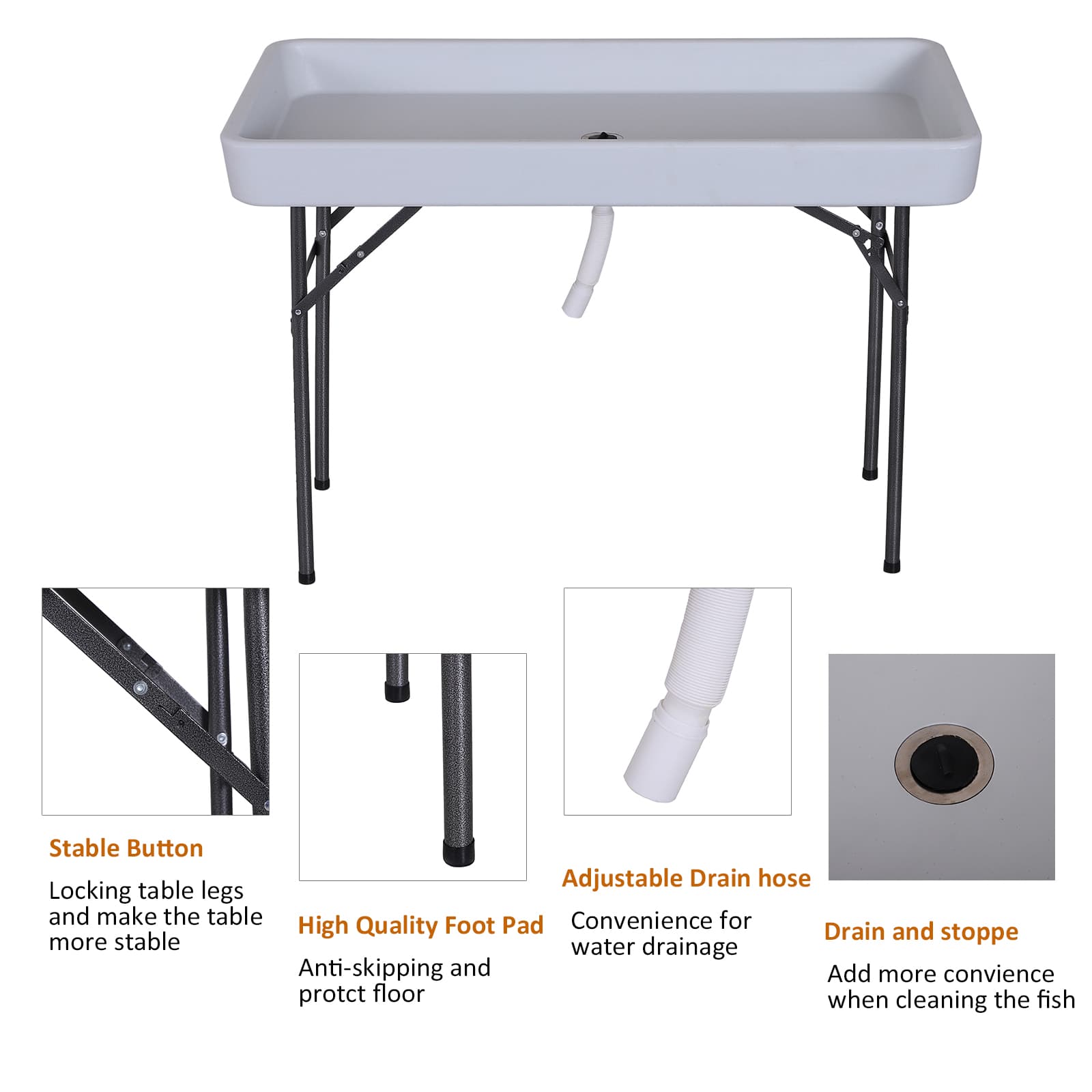 Stable Button

Locking table legs and make the table more stable

High Quality Foot Pad

Anti-skipping and protct floor

Adjustable Drain hose

Convenience for water drainage

Drain and stoppe

Add more convience when cleaning the fish