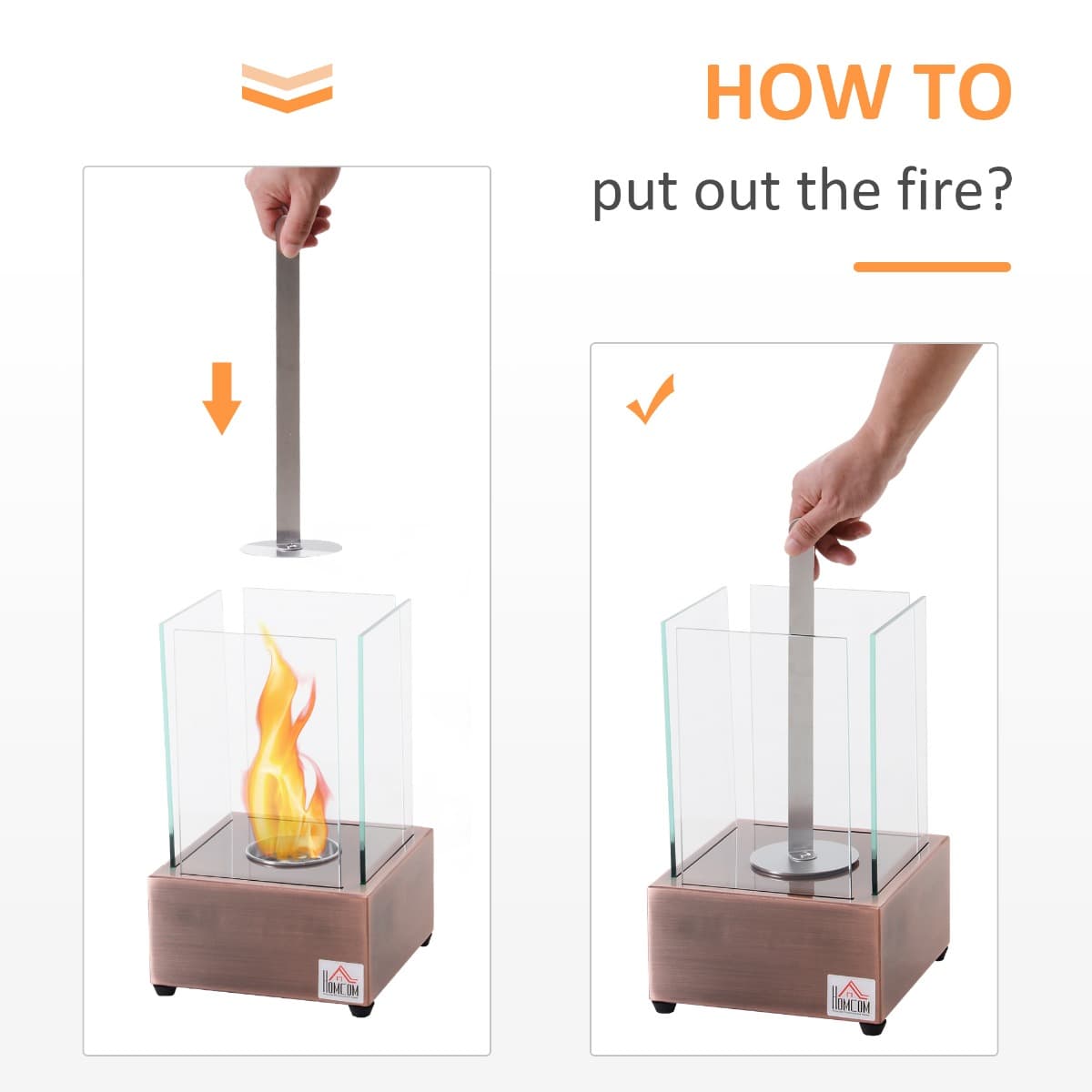 HOW TO

put out the fire?

HOMCOM

HOMCOM