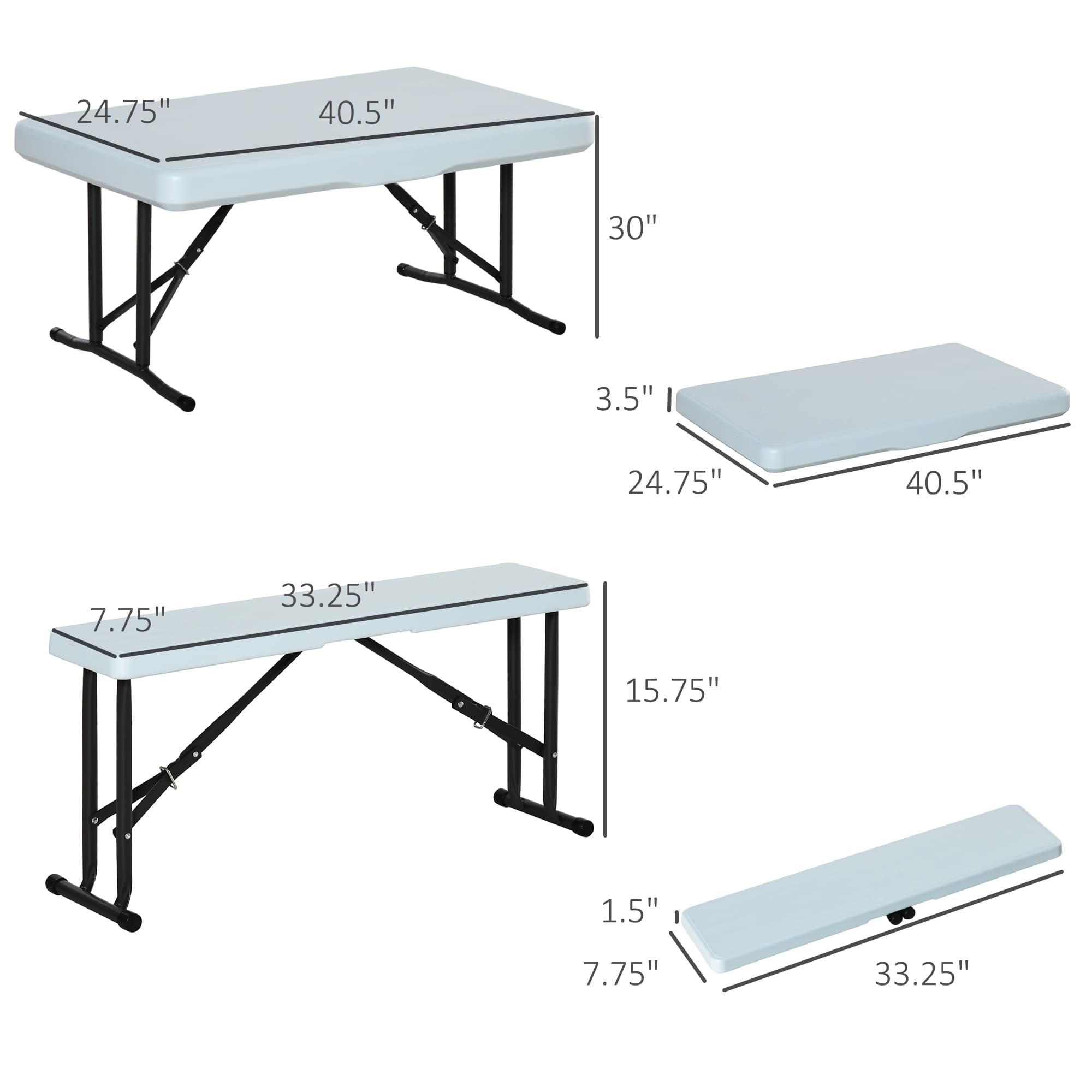 24.75"
40.5"
30"

3.5"
24.75"
40.5"

7.75"
33.25"
15.75"

1.5"
7.75"
33.25"