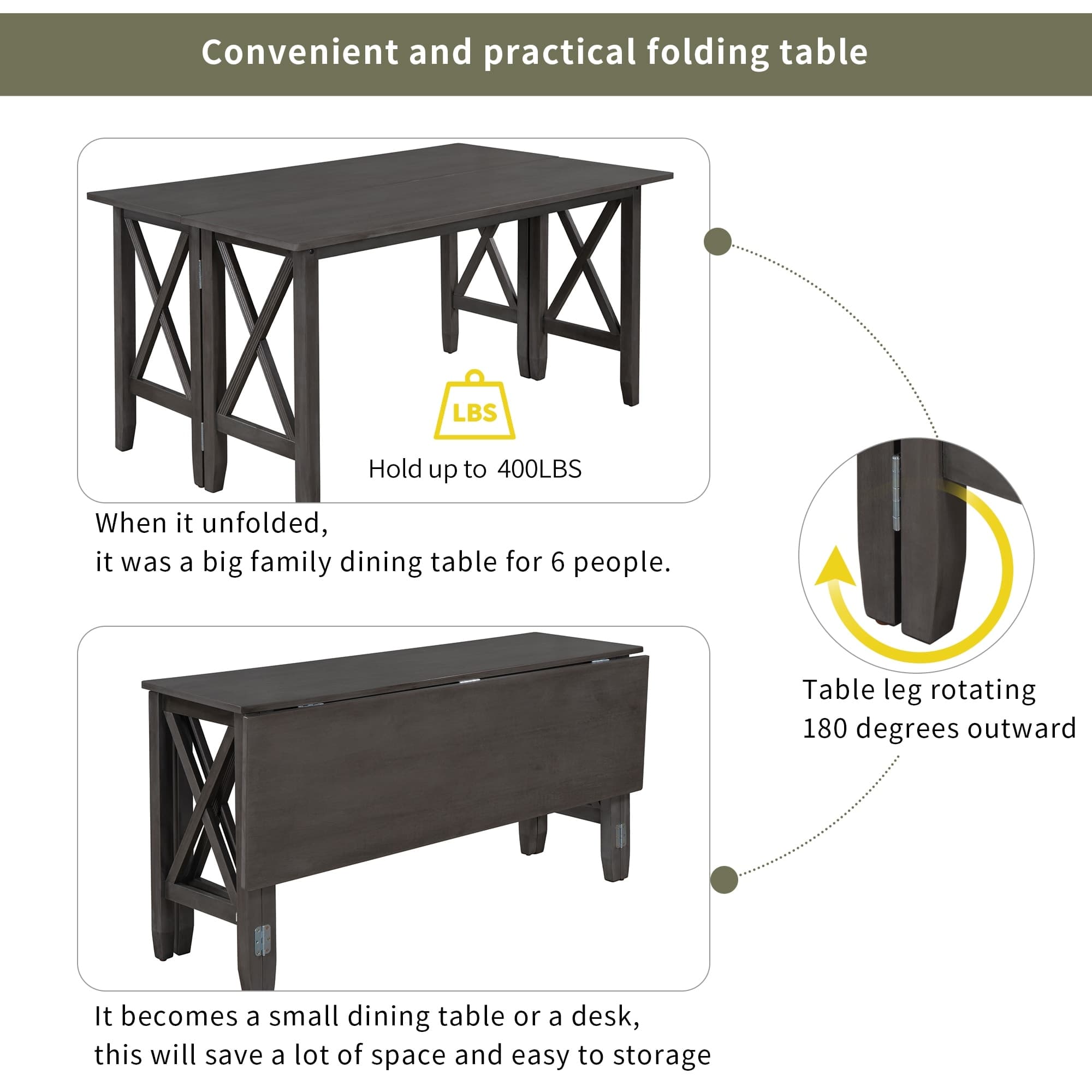 Convenient and practical folding table

LBS

Hold up to 400LBS

When it unfolded,
it was a big family dining table for 6 people.

Table leg rotating
180 degrees outward

It becomes a small dining table or a desk,
this will save a lot of space and easy to storage