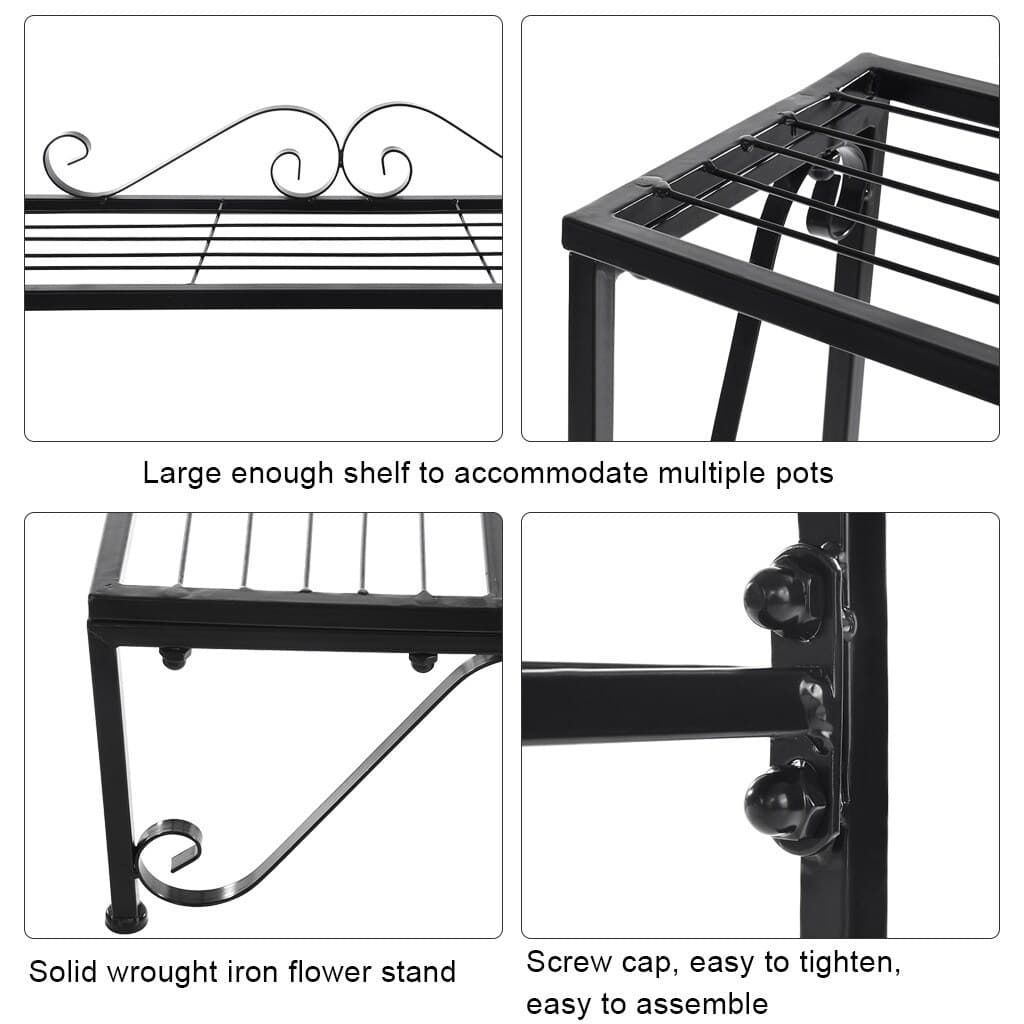 Large enough shelf to accommodate multiple pots

Solid wrought iron flower stand

Screw cap, easy to tighten, easy to assemble