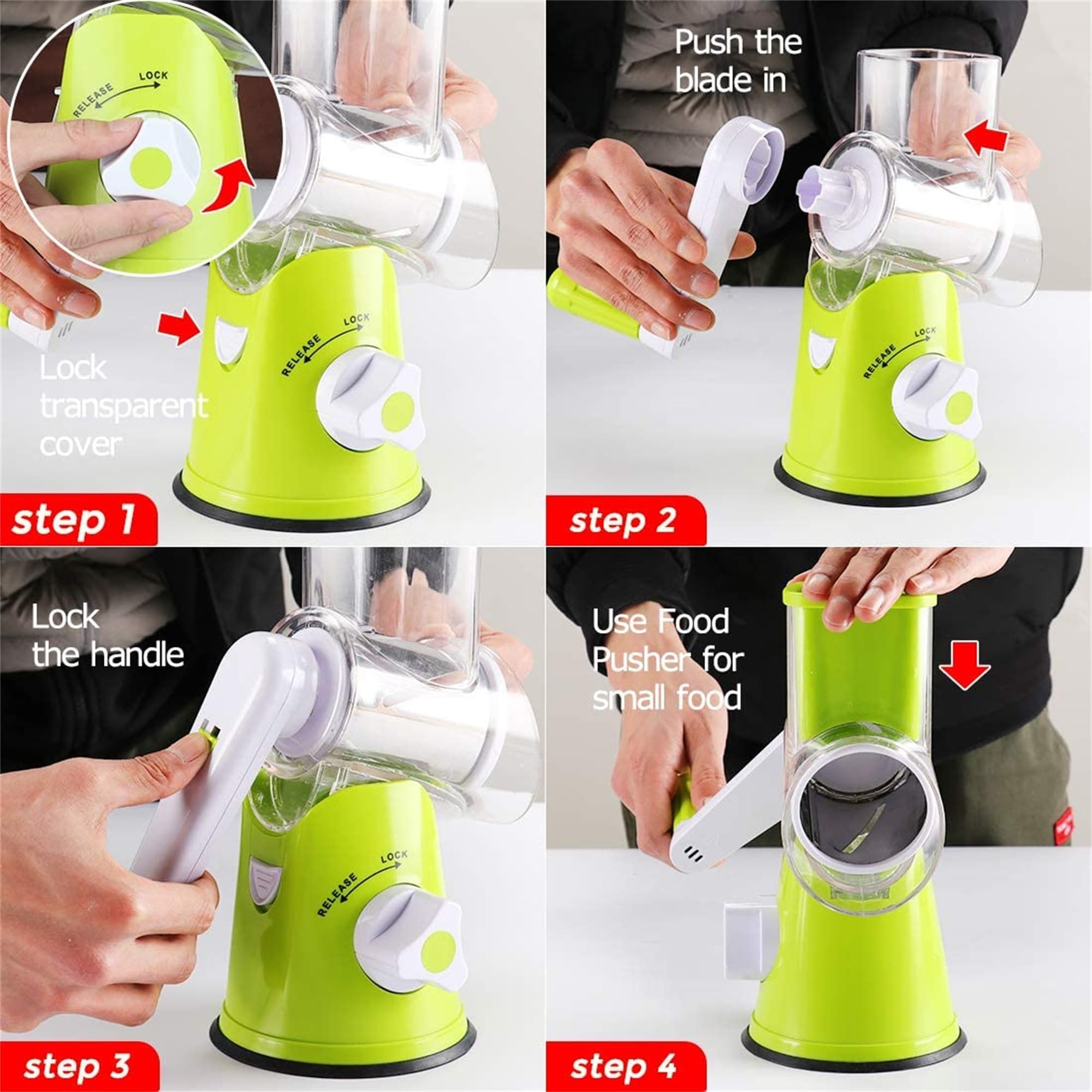 RELEASE LOCK

RELEASE LOCK

Lock transparent cover

step 1

Push the blade in

RELEASE LOCK

step 2

Lock the handle

RELEASE LOCK

step 3

Use Food Pusher for small food

step 4