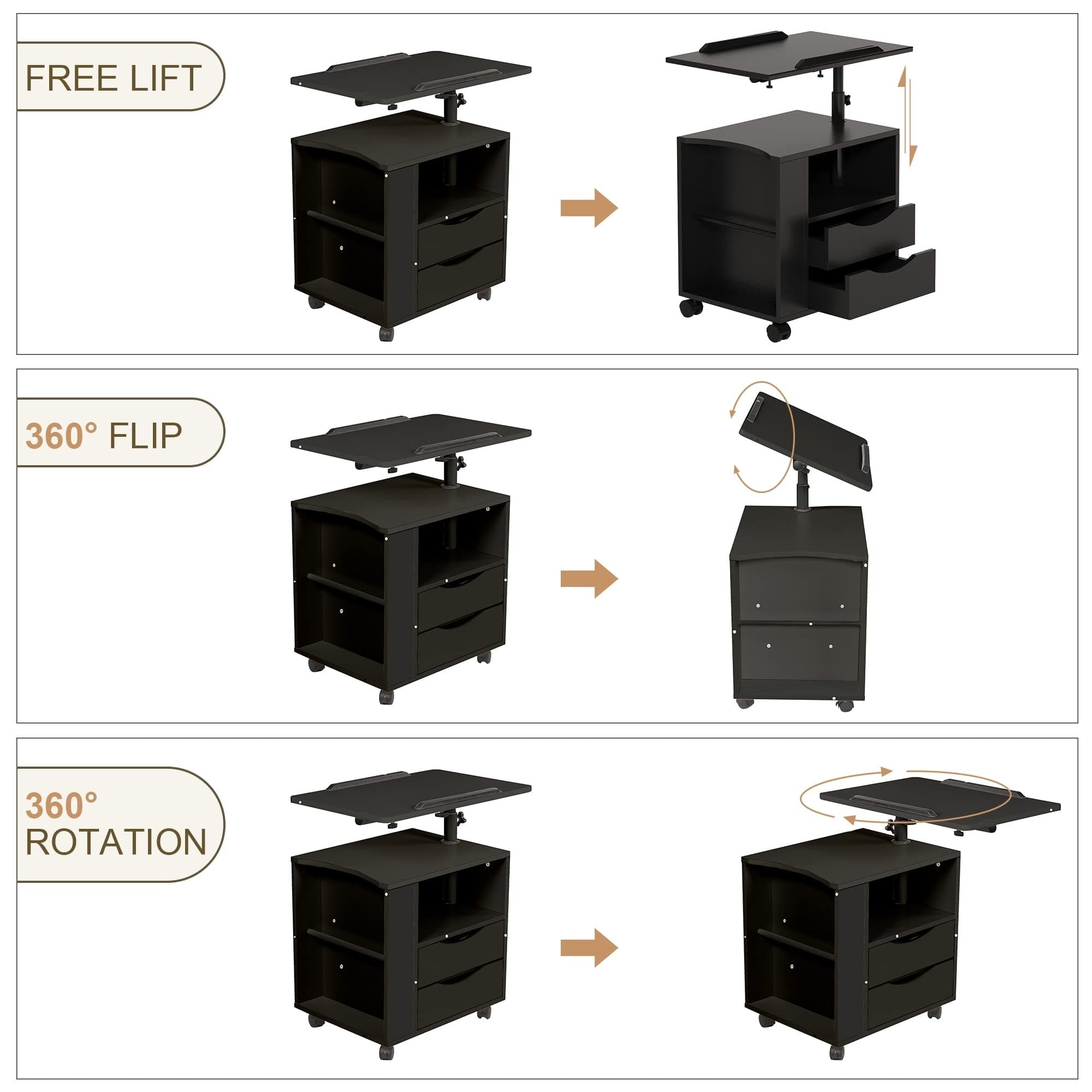 FREE LIFT

360° FLIP

360° ROTATION