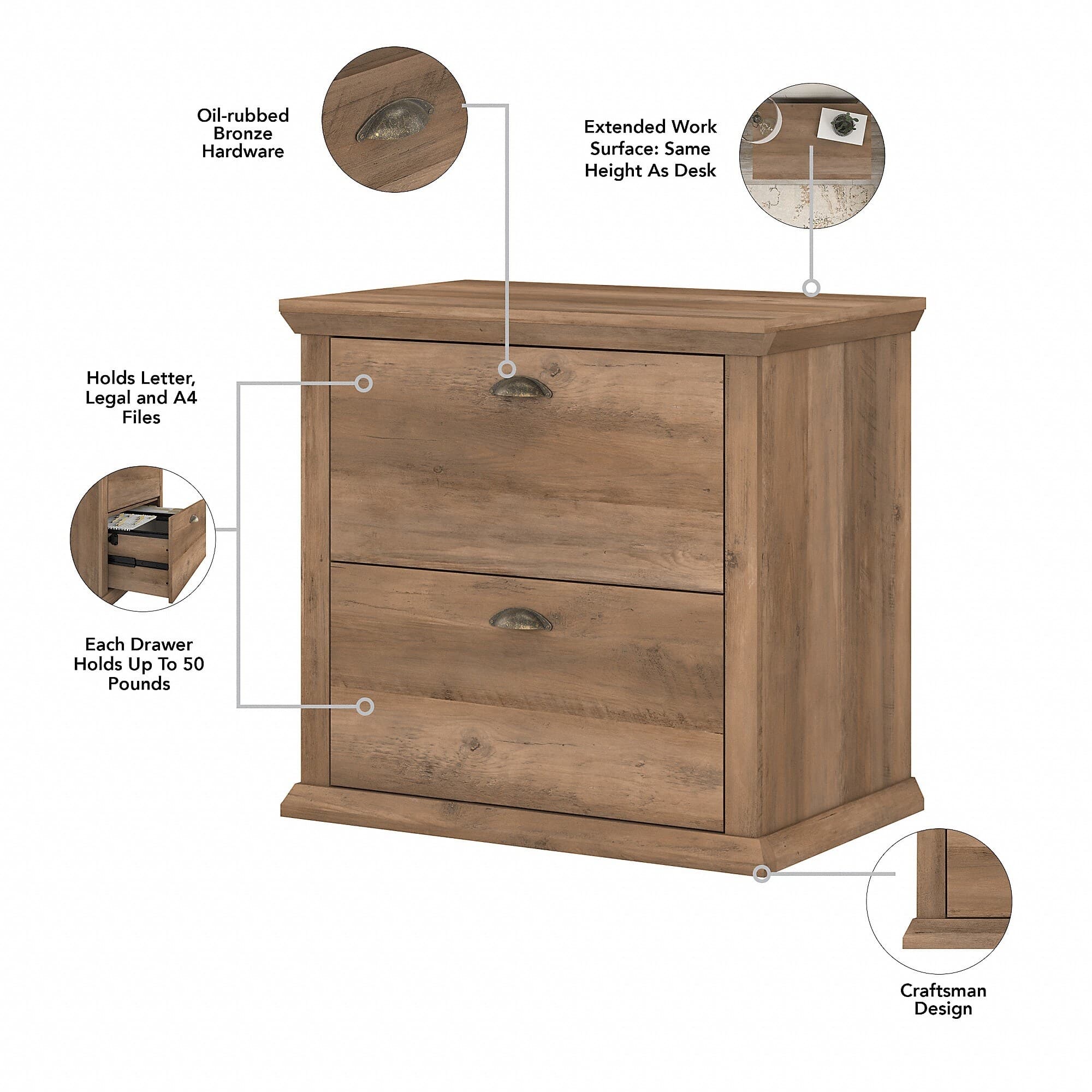 Oil-rubbed Bronze Hardware

Extended Work Surface: Same Height As Desk

Holds Letter, Legal and A4 Files

Each Drawer Holds Up To 50 Pounds

Craftsman Design