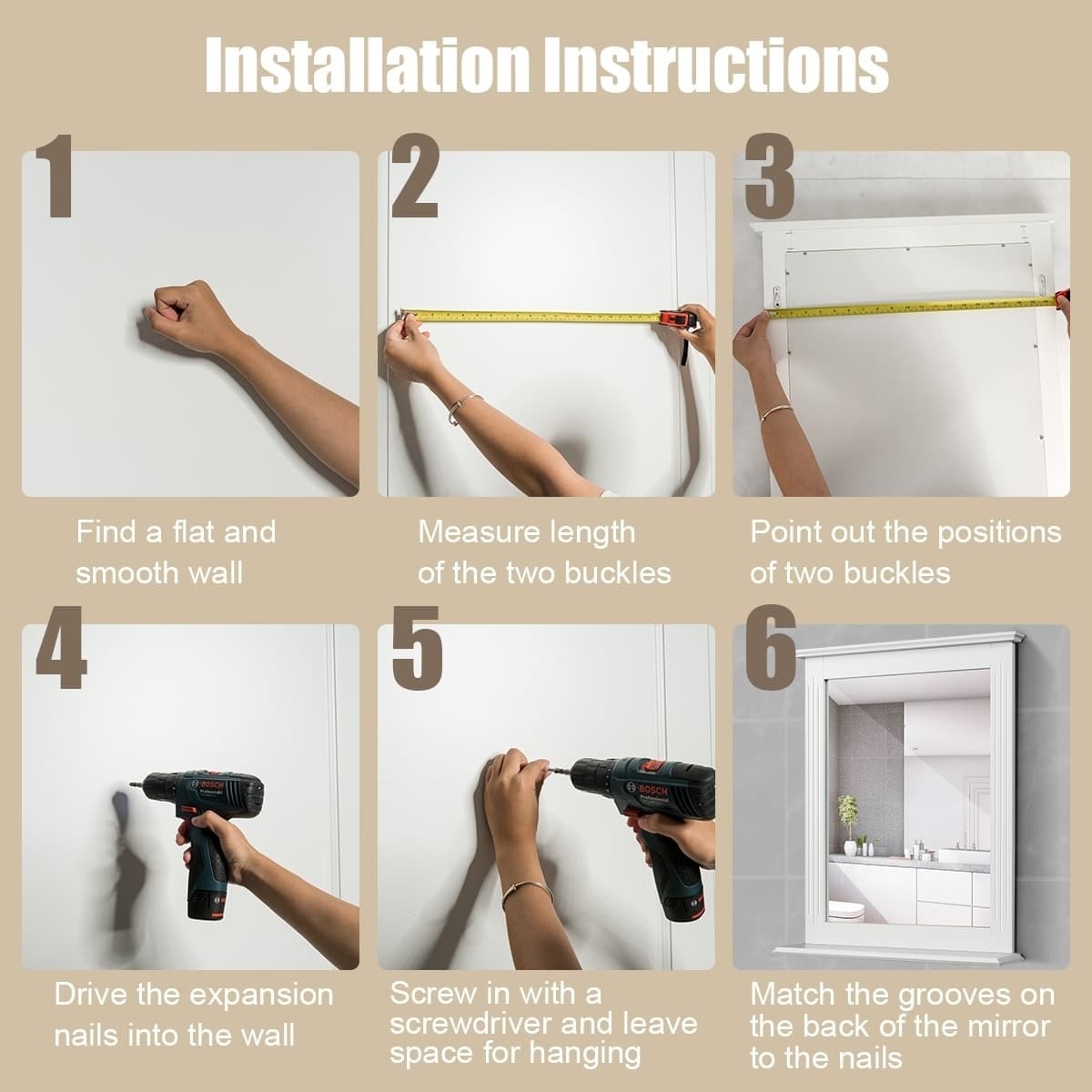 Installation Instructions

1

Find a flat and smooth wall

2

Measure length of the two buckles

3

Point out the positions of two buckles

4

BOSCH Professional

Drive the expansion nails into the wall

5

BOSCH Professional

Screw in with a screwdriver and leave space for hanging

6

Match the grooves on the back of the mirror to the nails