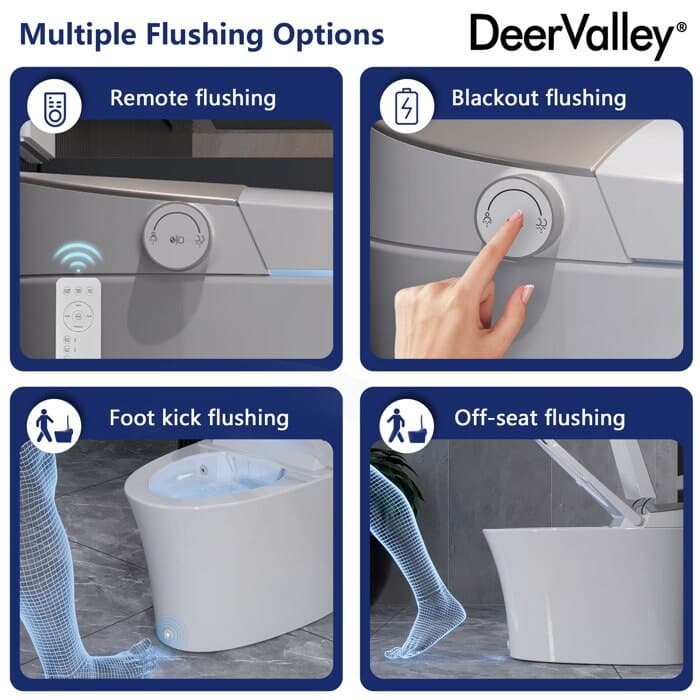 Multiple Flushing Options

DeerValley®

Remote flushing

Blackout flushing

Foot kick flushing

Off-seat flushing