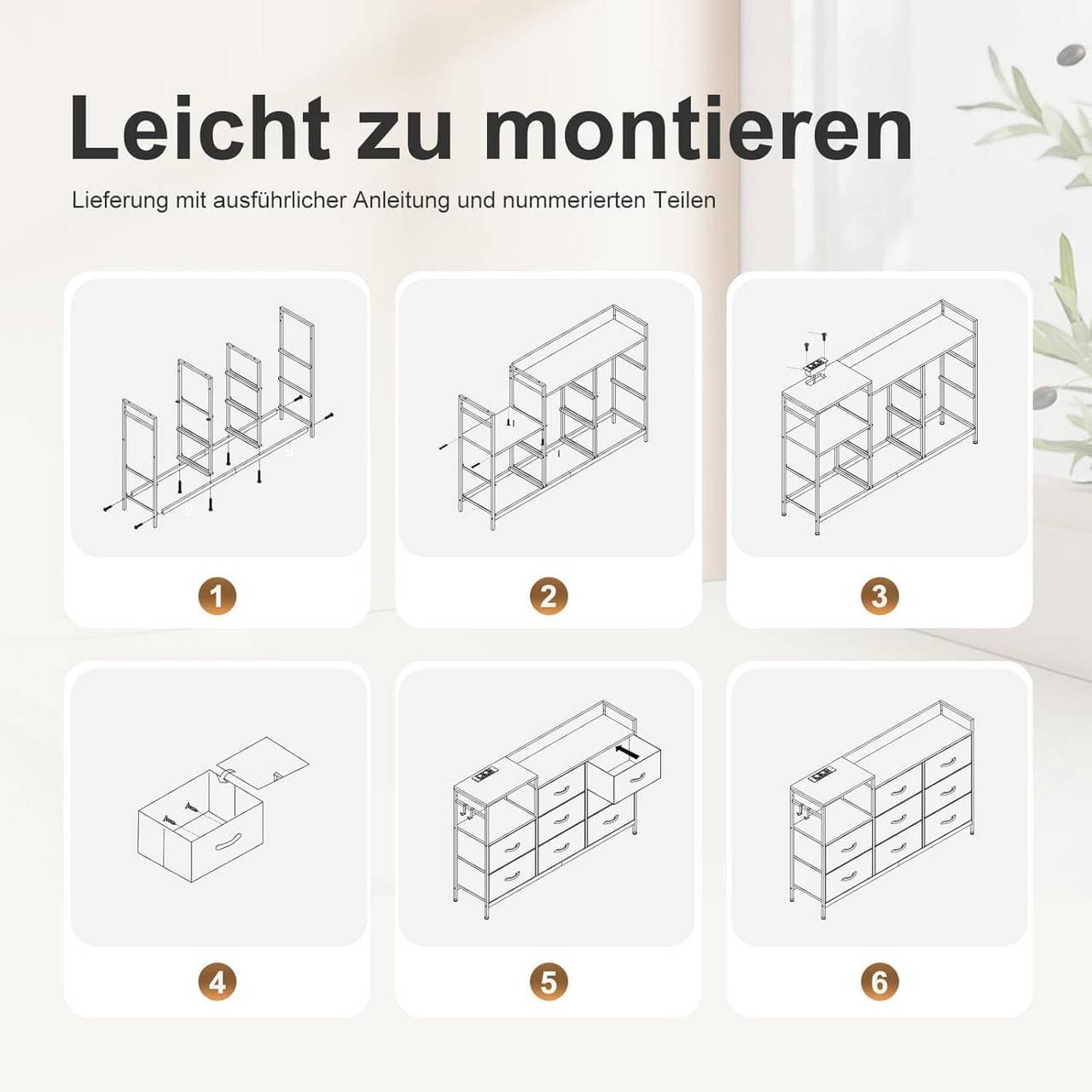 Leicht zu montieren

Lieferung mit ausführlicher Anleitung und nummerierten Teilen

1

2

3

4

5

6