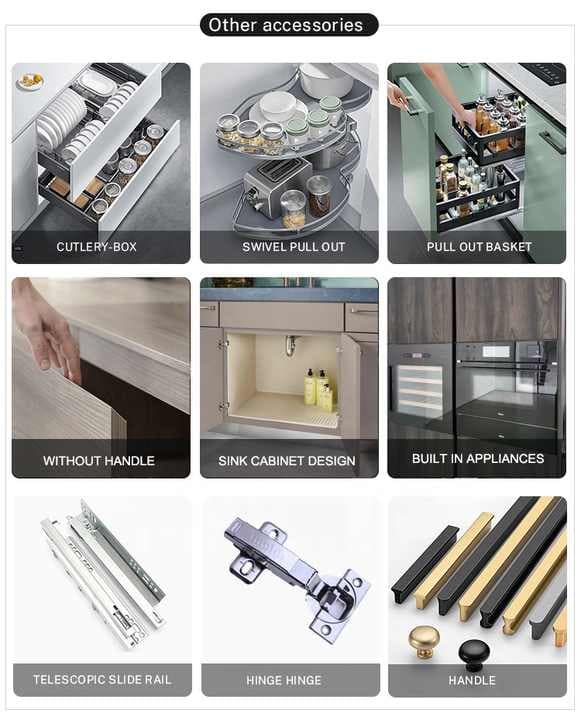 Other accessories

CUTLERY-BOX

SWIVEL PULL OUT

PULL OUT BASKET

WITHOUT HANDLE

SINK CABINET DESIGN

BUILT IN APPLIANCES

TELESCOPIC SLIDE RAIL

HINGE HINGE

HANDLE