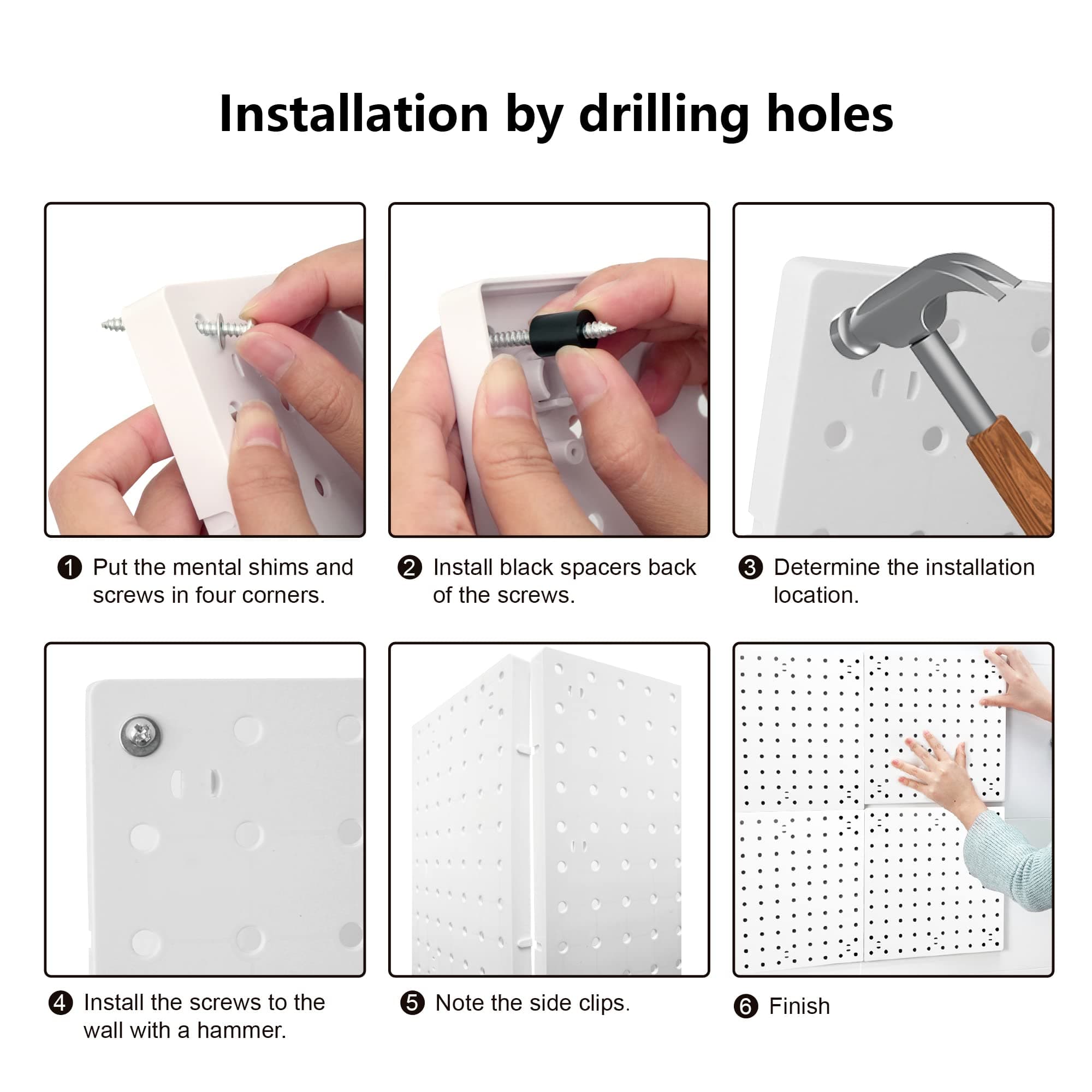 Installation by drilling holes

❶ Put the mental shims and screws in four corners.

❷ Install black spacers back of the screws.

❸ Determine the installation location.

❹ Install the screws to the wall with a hammer.

❺ Note the side clips.

❻ Finish