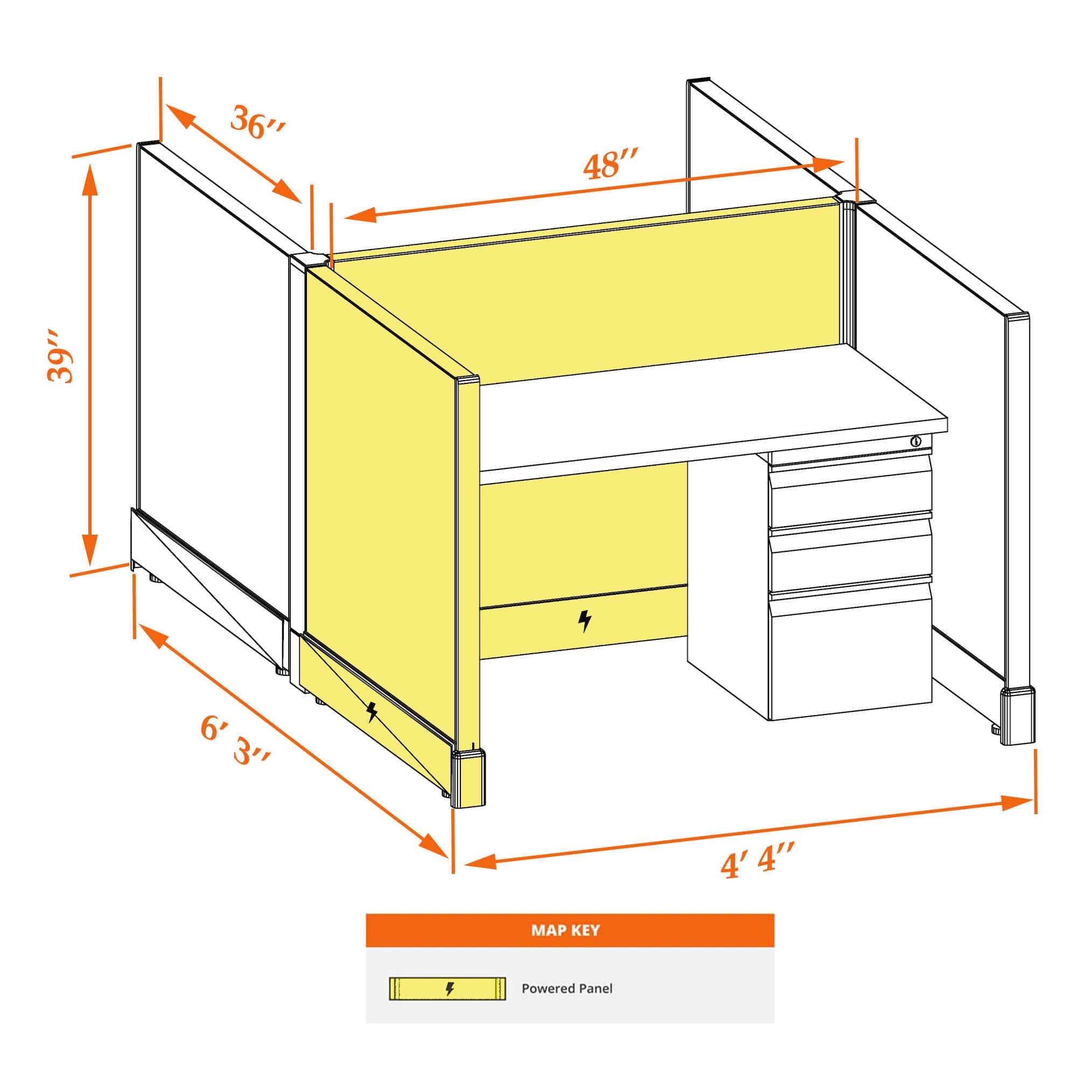 36″

48″

39″

6′ 3″

4′ 4″

MAP KEY

Powered Panel