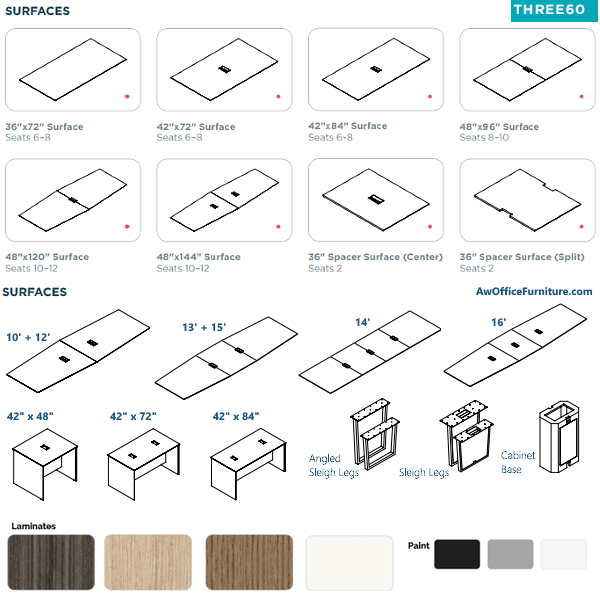 SURFACES

THREE60

36"x72" Surface
Seats 6-8

42"x72" Surface
Seats 6-8

42"x84" Surface
Seats 6-8

48"x96" Surface
Seats 8-10

48"x120" Surface
Seats 10-12

48"x144" Surface
Seats 10-12

36" Spacer Surface (Center)
Seats 2

36" Spacer Surface (Split)
Seats 2

SURFACES

AwOfficeFurniture.com

10' + 12'

13' + 15'

14'

16'

42" x 48"

42" x 72"

42" x 84"

Angled Sleigh Legs

Sleigh Legs

Cabinet Base

Laminates

Paint