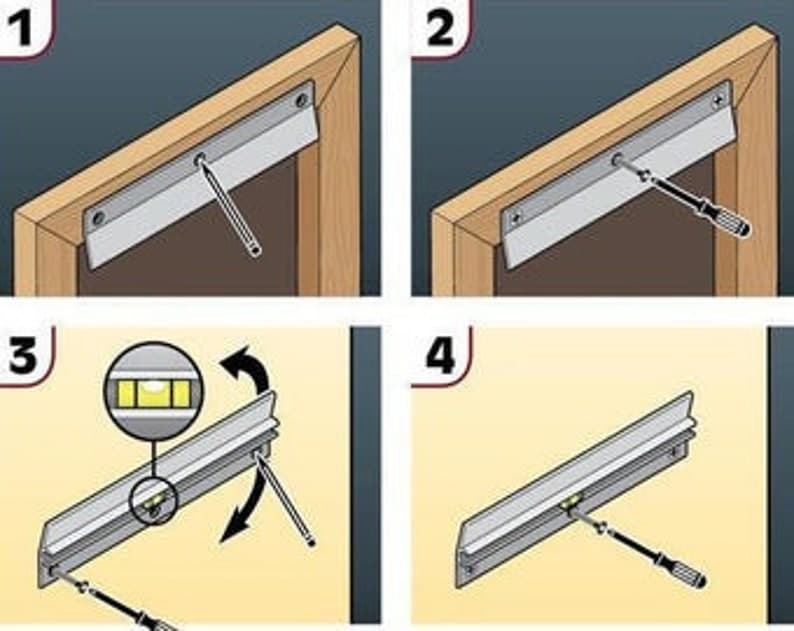 1

2

3

4