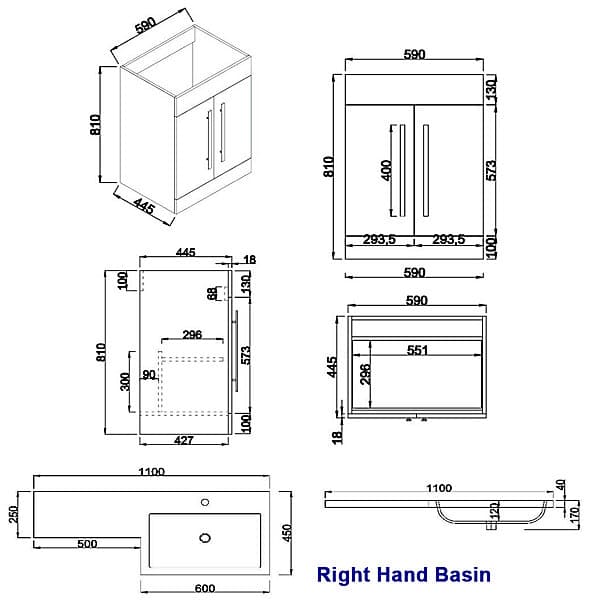 590
810
445

590
130
810
400
573
293,5
293,5
100
590

445
18
100
68
130
810
296
573
300
90
100
427

590
445
551
296
18

1100
250
500
450
600

1100
40
120
170

Right Hand Basin