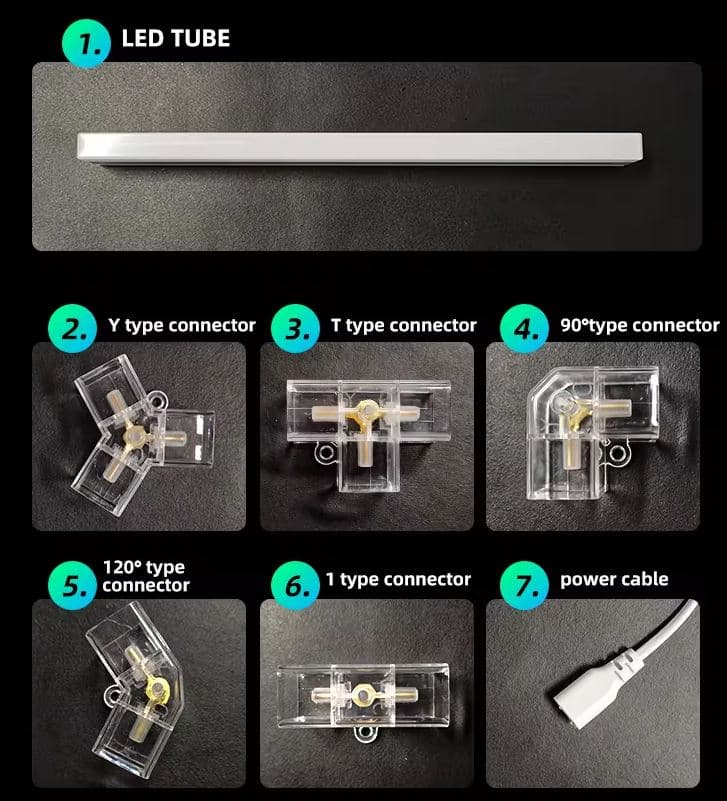 1. LED TUBE

2. Y type connector

3. T type connector

4. 90°type connector

5. 120° type connector

6. 1 type connector

7. power cable