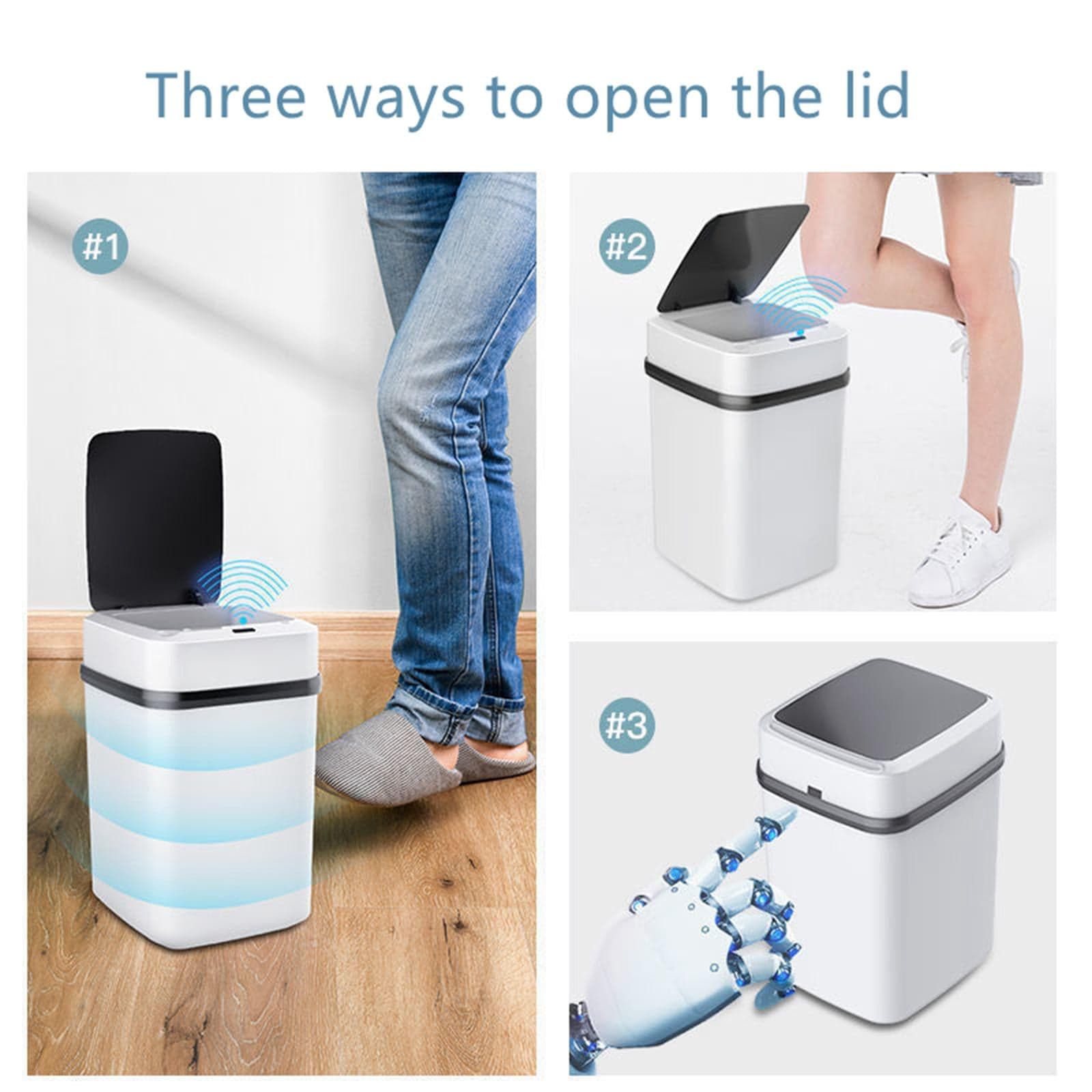 Three ways to open the lid

#1

#2

#3