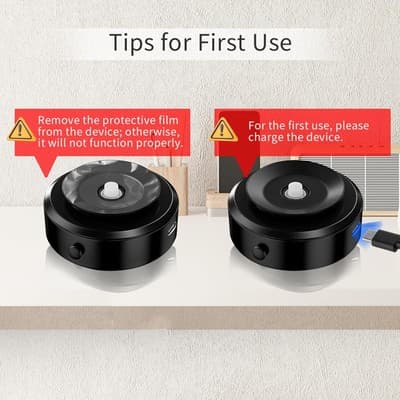 Tips for First Use

Remove the protective film from the device; otherwise, it will not function properly.

For the first use, please charge the device.