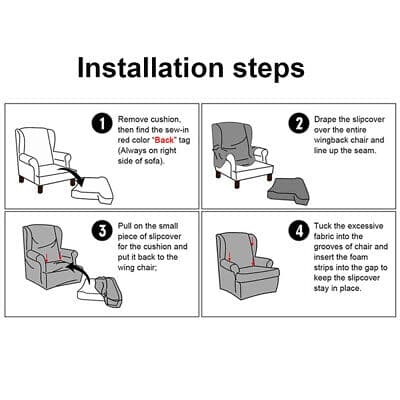 Installation steps

1 Remove cushion, then find the sew-in red color "Back" tag (Always on right side of sofa).

2 Drape the slipcover over the entire wingback chair and line up the seam.

3 Pull on the small piece of slipcover for the cushion and put it back to the wing chair;

4 Tuck the excessive fabric into the grooves of chair and insert the foam strips into the gap to keep the slipcover stay in place.