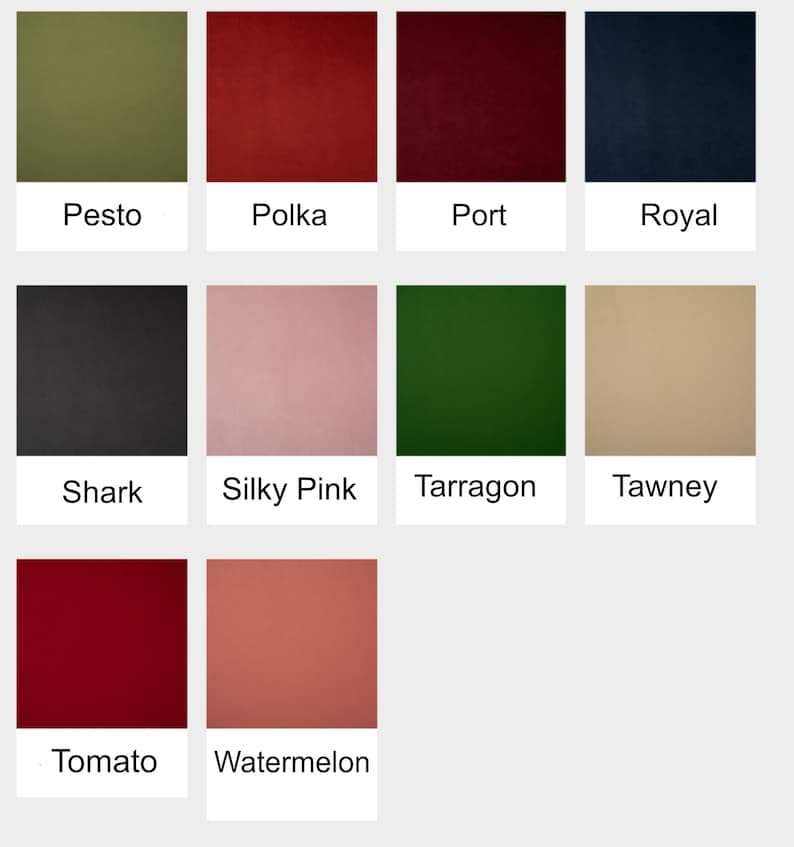 Pesto

Polka

Port

Royal

Shark

Silky Pink

Tarragon

Tawney

Tomato

Watermelon