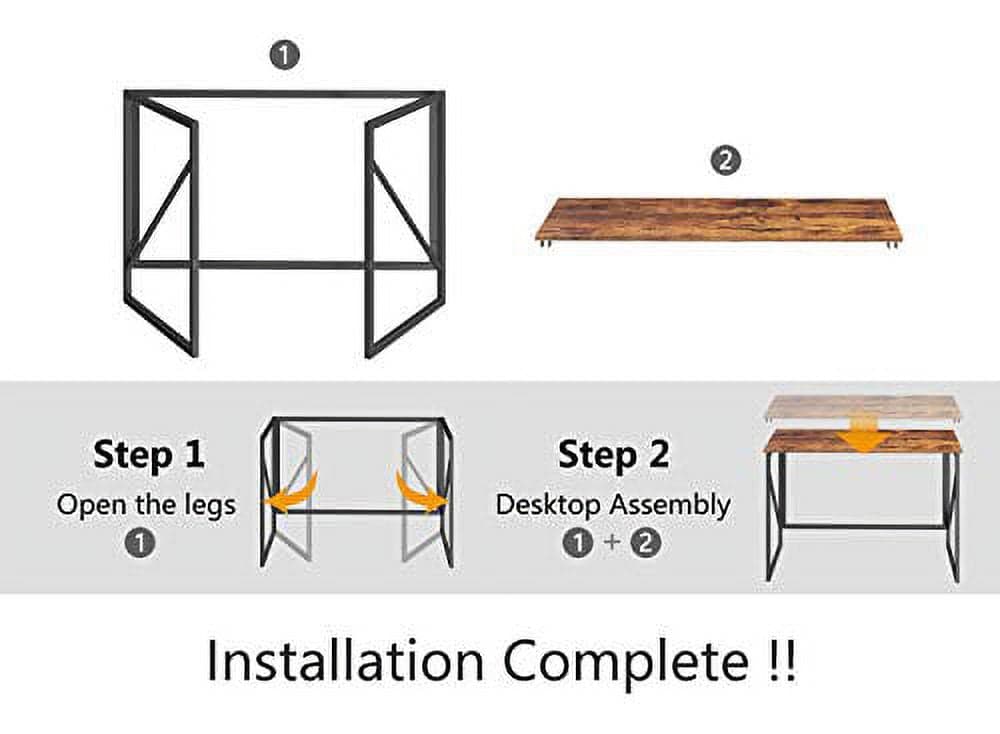 1

2

Step 1
Open the legs
1

Step 2
Desktop Assembly
1 + 2

Installation Complete !!