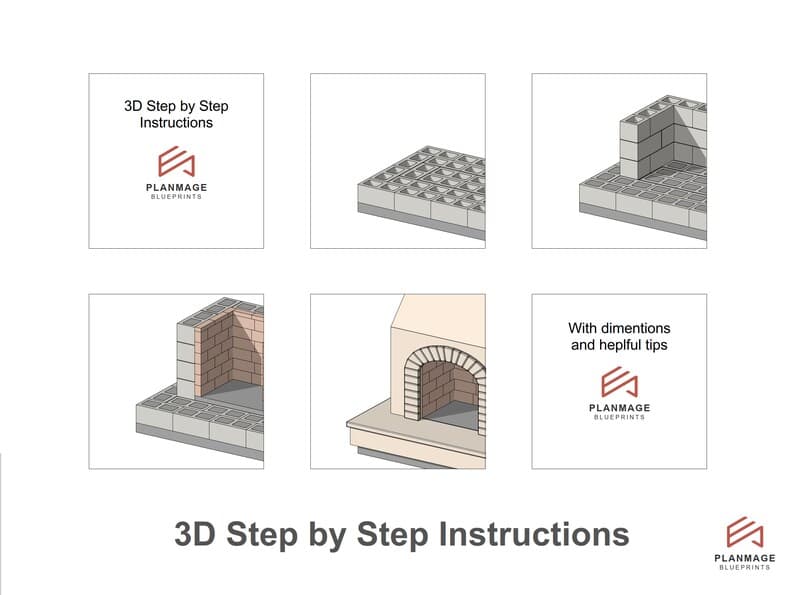 3D Step by Step Instructions

PLANMAGE
BLUEPRINTS

With dimentions and heplful tips

PLANMAGE
BLUEPRINTS

3D Step by Step Instructions

PLANMAGE
BLUEPRINTS