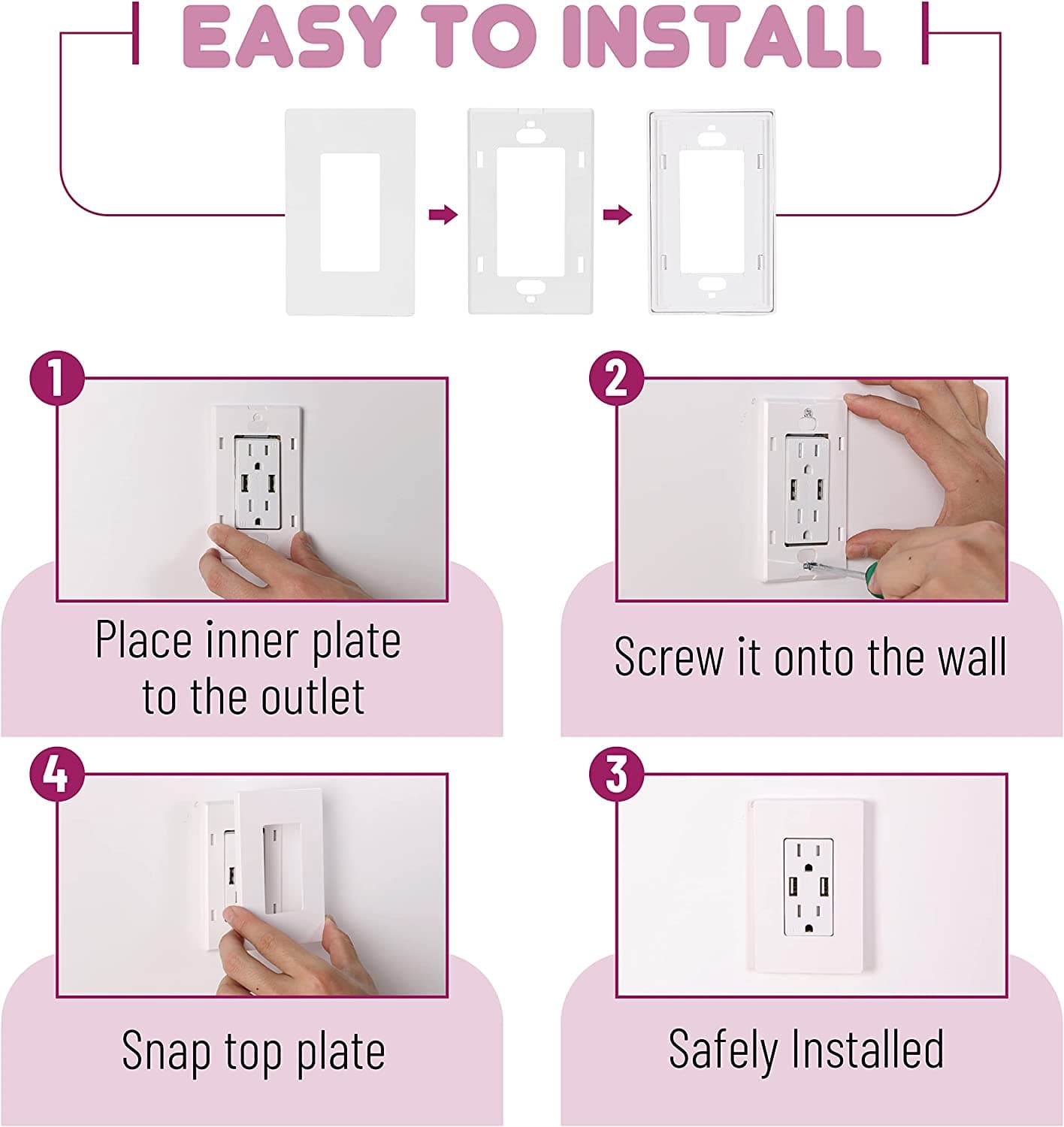 EASY TO INSTALL

1

Place inner plate to the outlet

2

Screw it onto the wall

4

Snap top plate

3

Safely Installed