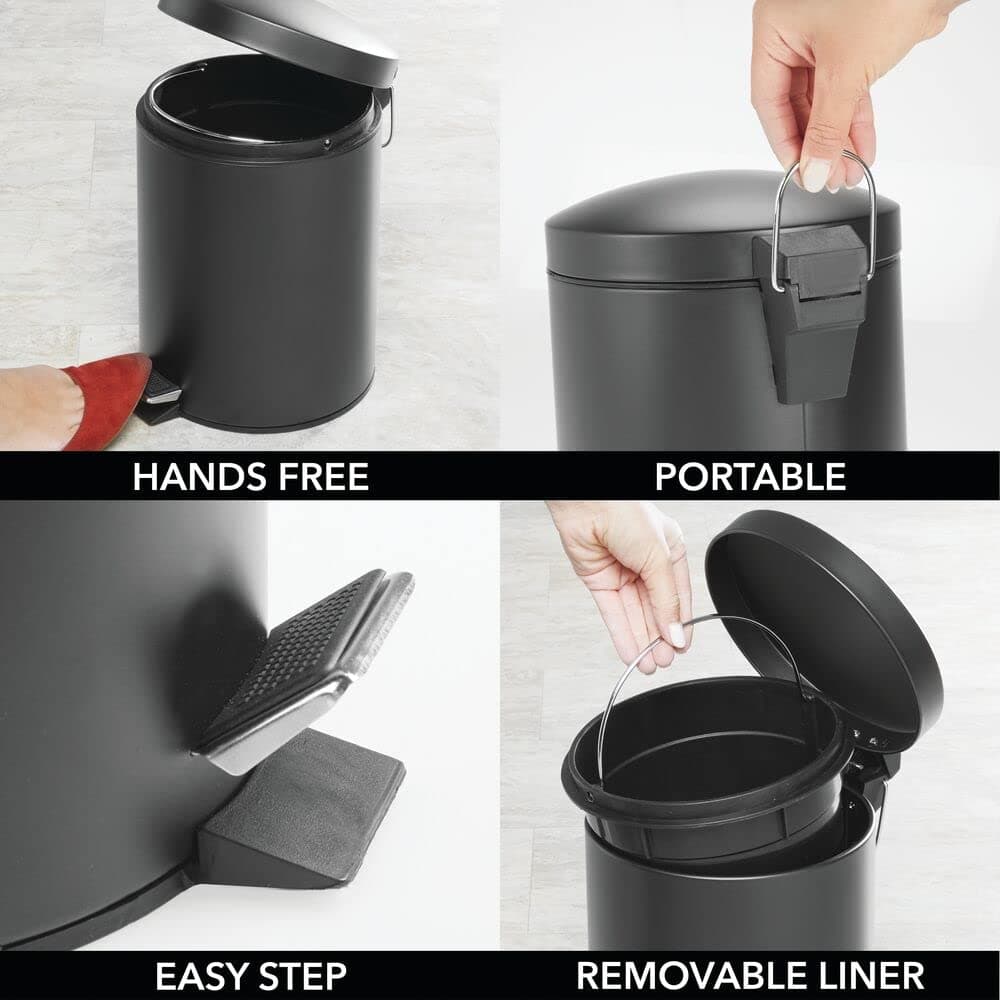 HANDS FREE

PORTABLE

EASY STEP

REMOVABLE LINER