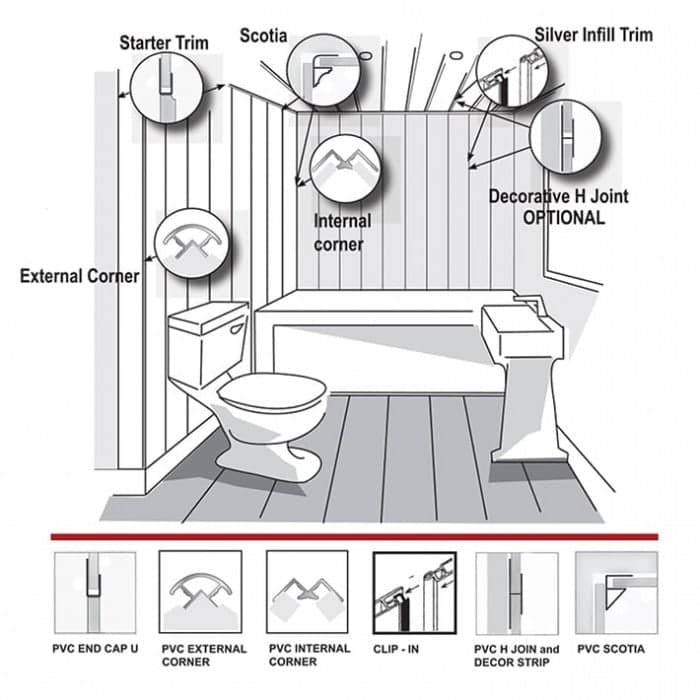 Starter Trim

Scotia

Silver Infill Trim

Decorative H Joint
OPTIONAL

Internal corner

External Corner

PVC END CAP U

PVC EXTERNAL CORNER

PVC INTERNAL CORNER

CLIP - IN

PVC H JOIN and DECOR STRIP

PVC SCOTIA