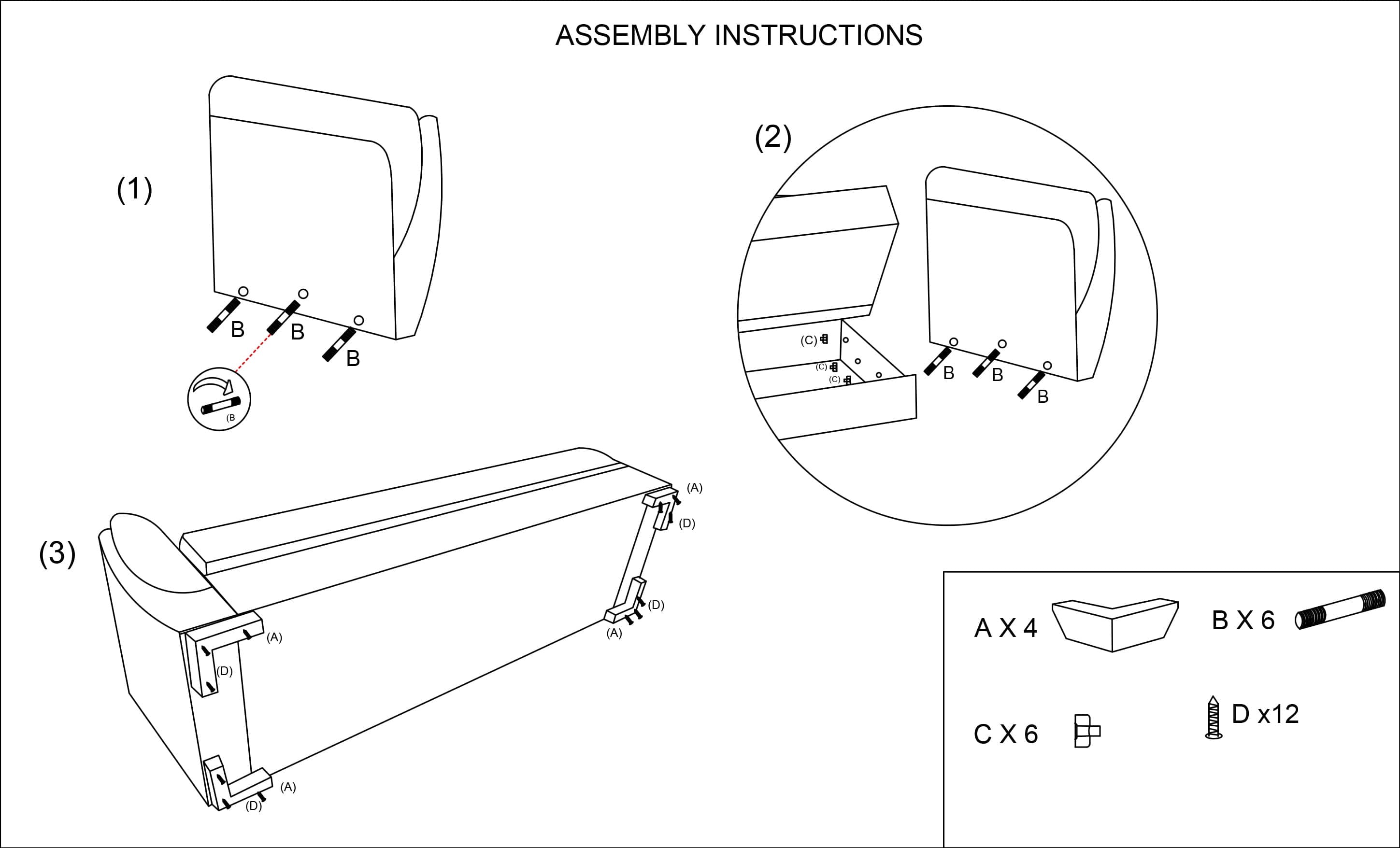 ASSEMBLY INSTRUCTIONS

(1)

B B B

(B

(2)

(C)
(C)
(C)

B B B

(3)

(A)
(D)
(D)
(A)
(A)
(D)
(A)
(D)

A X 4

B X 6

C X 6

D x12