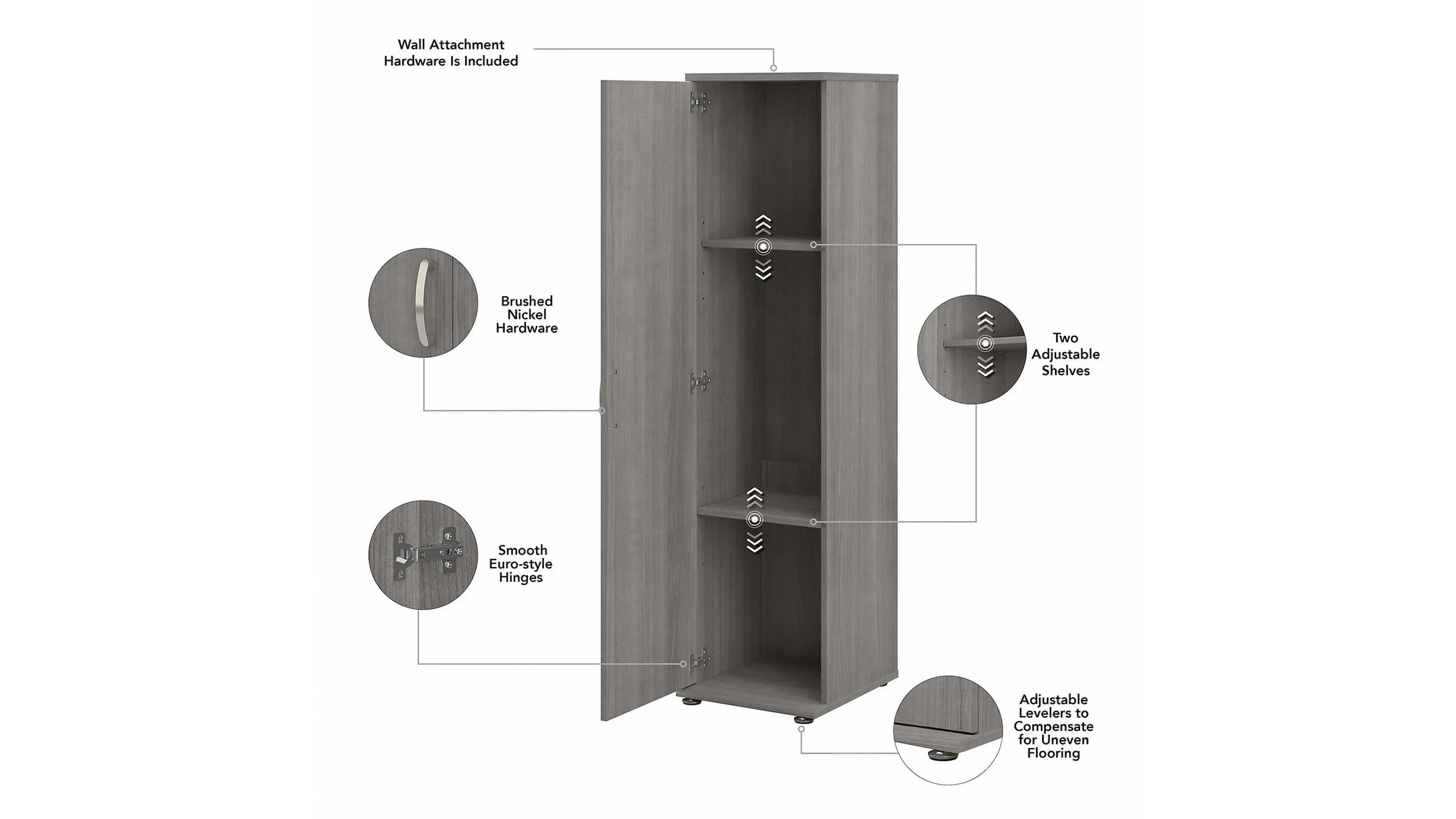 Wall Attachment Hardware Is Included

Brushed Nickel Hardware

Two Adjustable Shelves

Smooth Euro-style Hinges

Adjustable Levelers to Compensate for Uneven Flooring