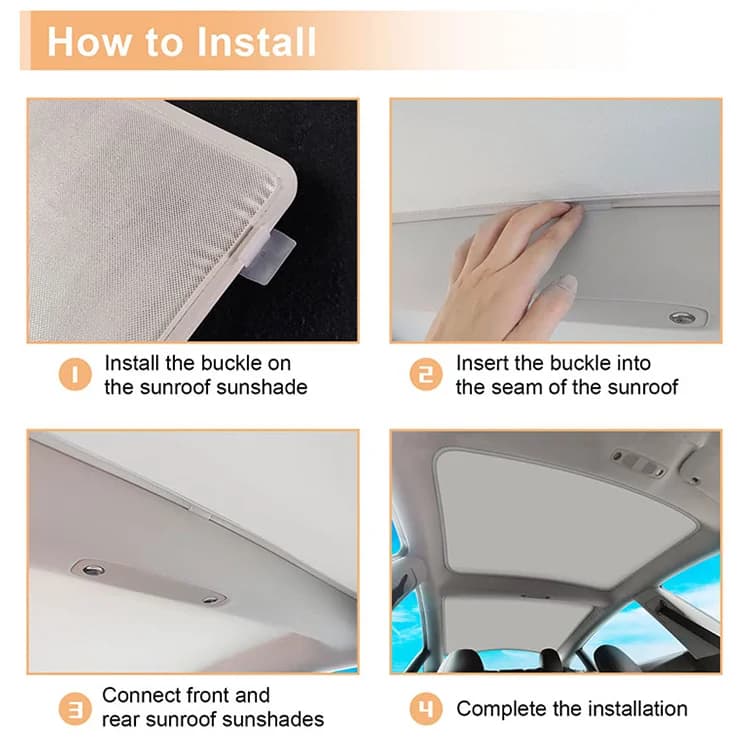 How to Install

1 Install the buckle on the sunroof sunshade

2 Insert the buckle into the seam of the sunroof

3 Connect front and rear sunroof sunshades

4 Complete the installation