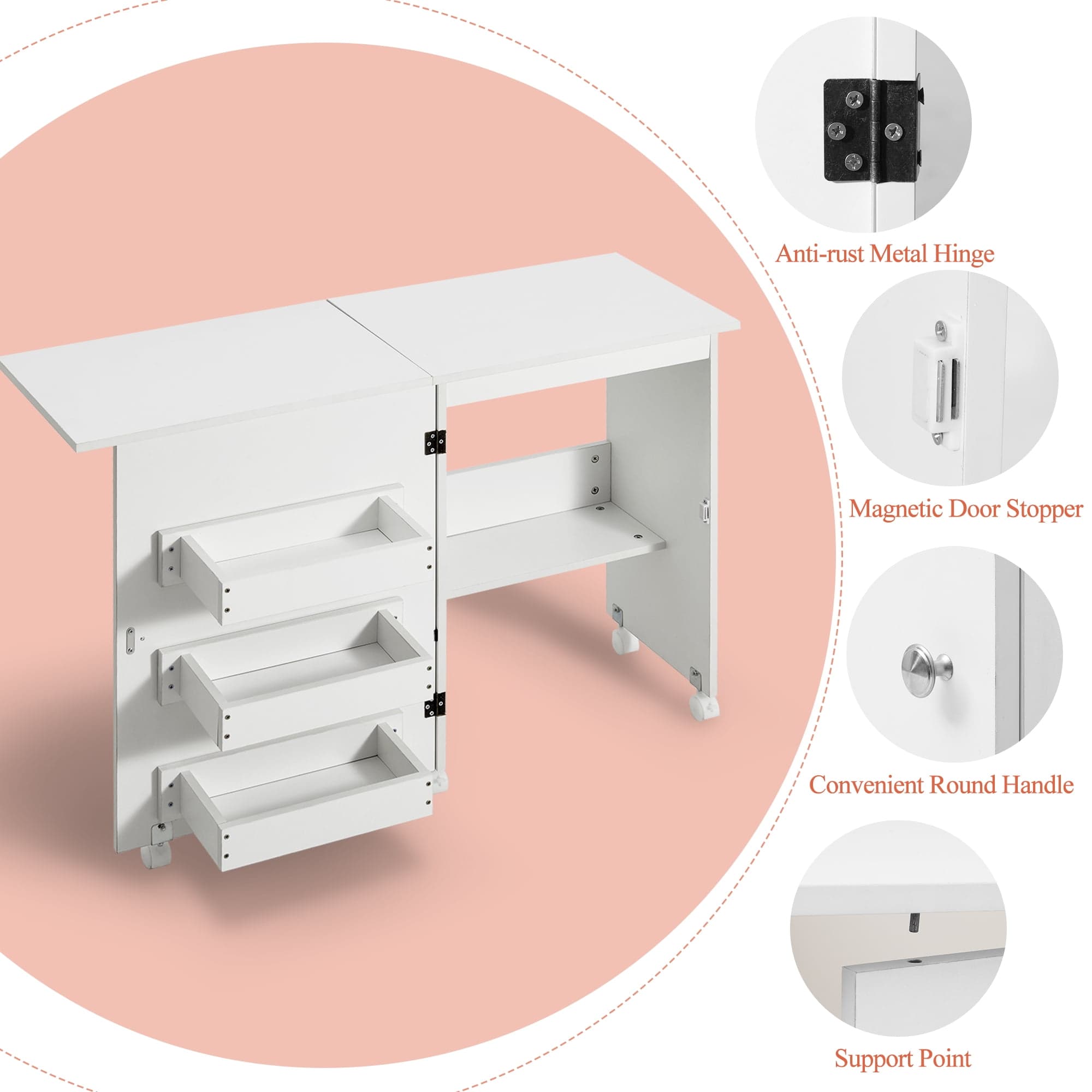 Anti-rust Metal Hinge

Magnetic Door Stopper

Convenient Round Handle

Support Point