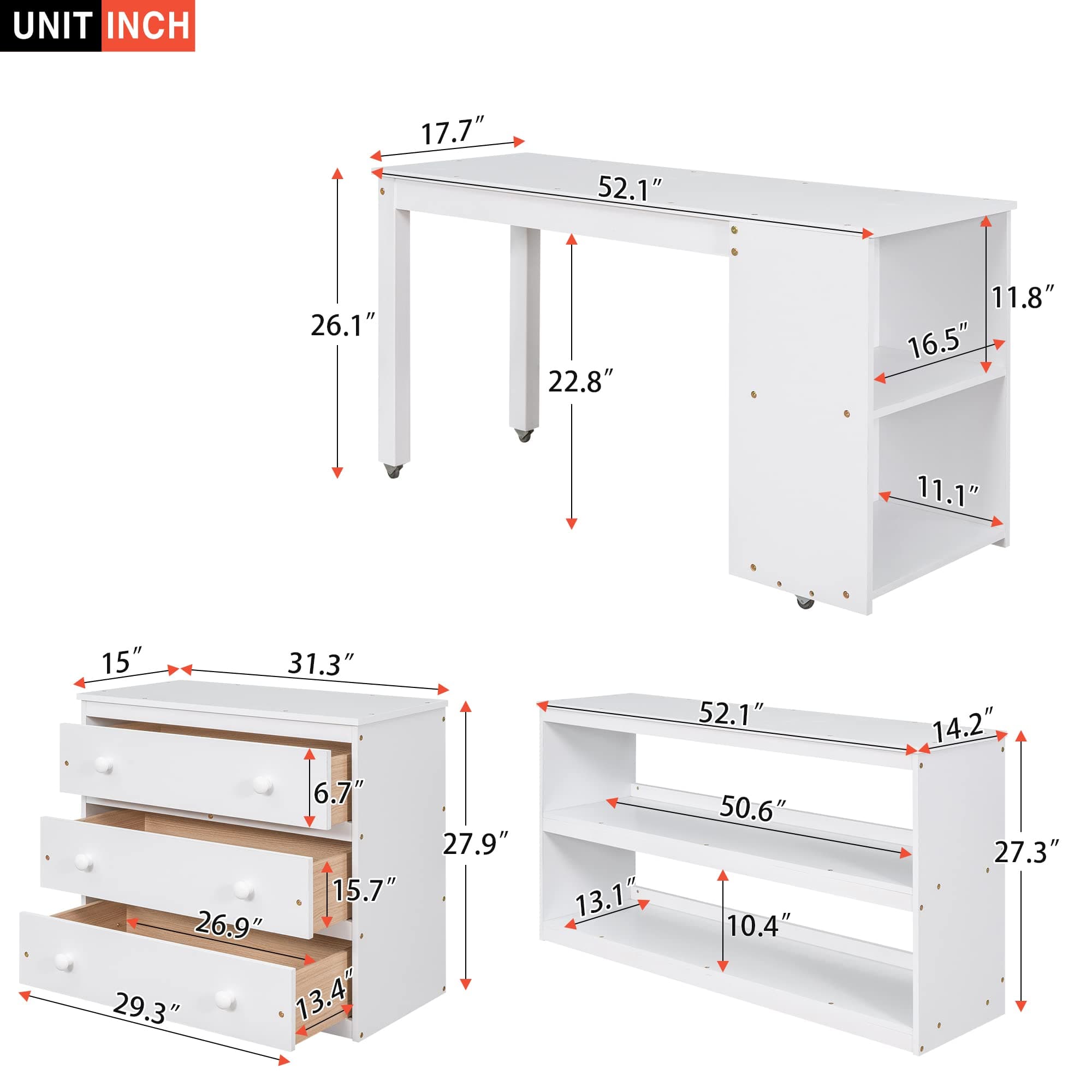 UNIT INCH

17.7″
52.1″
26.1″
22.8″
11.8″
16.5″
11.1″

15″
31.3″
6.7″
27.9″
15.7″
26.9″
13.4″
29.3″

52.1″
14.2″
50.6″
27.3″
13.1″
10.4″