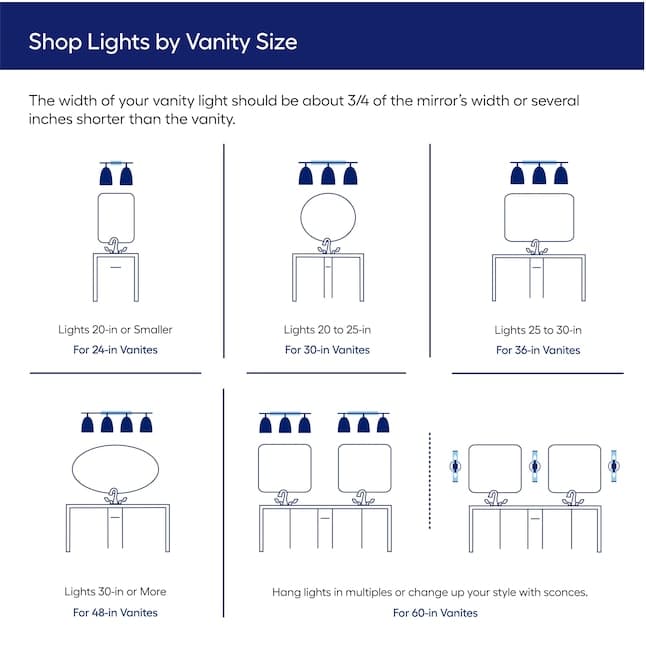 Shop Lights by Vanity Size

The width of your vanity light should be about 3/4 of the mirror's width or several inches shorter than the vanity.

Lights 20-in or Smaller
For 24-in Vanites

Lights 20 to 25-in
For 30-in Vanites

Lights 25 to 30-in
For 36-in Vanites

Lights 30-in or More
For 48-in Vanites

Hang lights in multiples or change up your style with sconces.
For 60-in Vanites